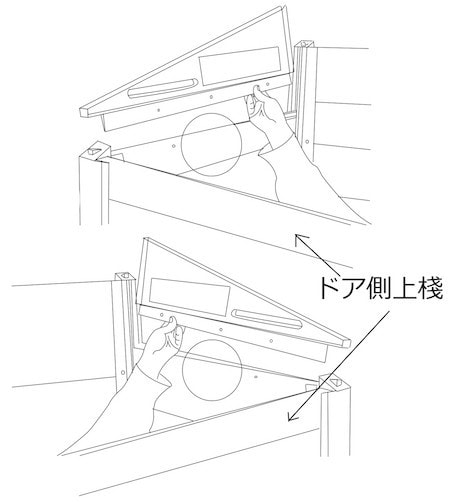 ドア側上桟