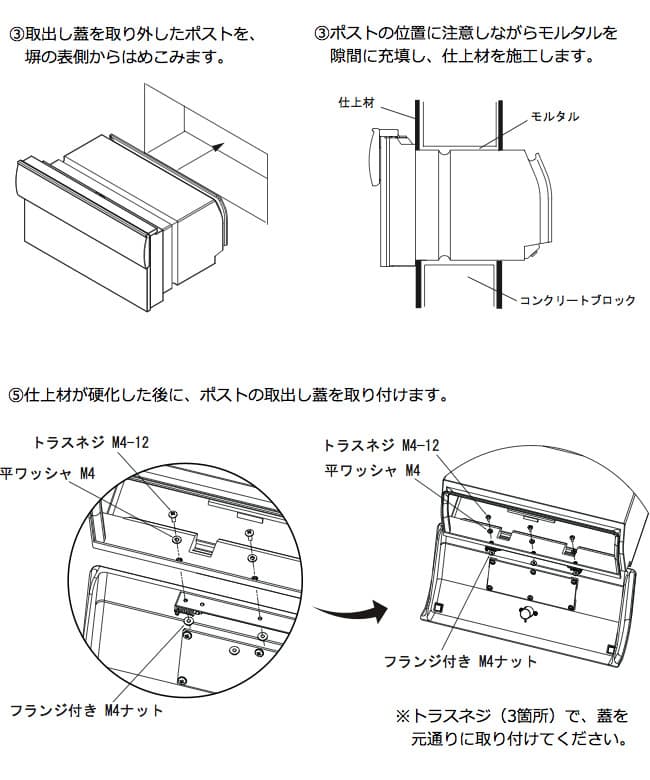 ③取出し蓋を取り外したポストを、塀の表側からはめこみます。

③ポストの位置に注意しながらモルタルを隙間に充填し、仕上材を施工します。

仕上材

モルタル

コンクリートブロック

⑤仕上材が硬化した後に、ポストの取出し蓋を取り付けます。

トラスネジ M4-12

平ワッシャ M4

フランジ付き M4ナット

トラスネジ M4-12

平ワッシャ M4

フランジ付き M4ナット

※トラスネジ（3箇所）で、蓋を元通りに取り付けてください。