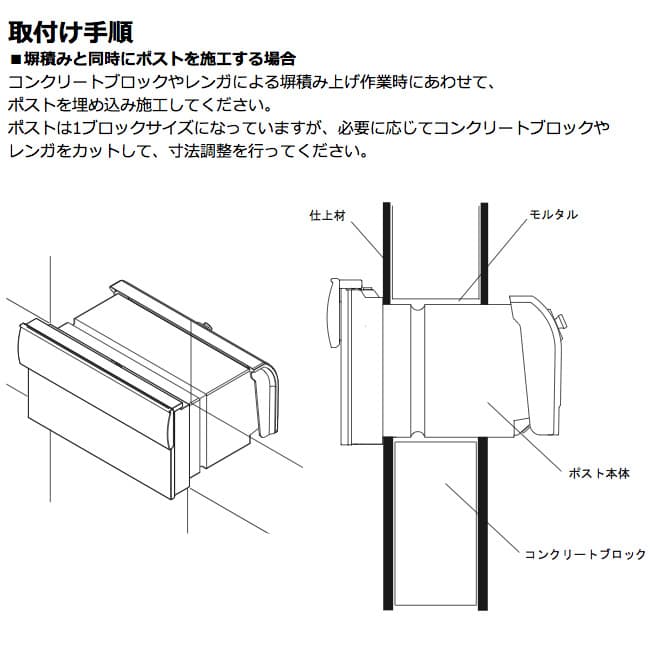 取付け手順

■塀積みと同時にポストを施工する場合

コンクリートブロックやレンガによる塀積み上げ作業時にあわせて、ポストを埋め込み施工してください。

ポストは1ブロックサイズになっていますが、必要に応じてコンクリートブロックやレンガをカットして、寸法調整を行ってください。

仕上材

モルタル

ポスト本体

コンクリートブロック